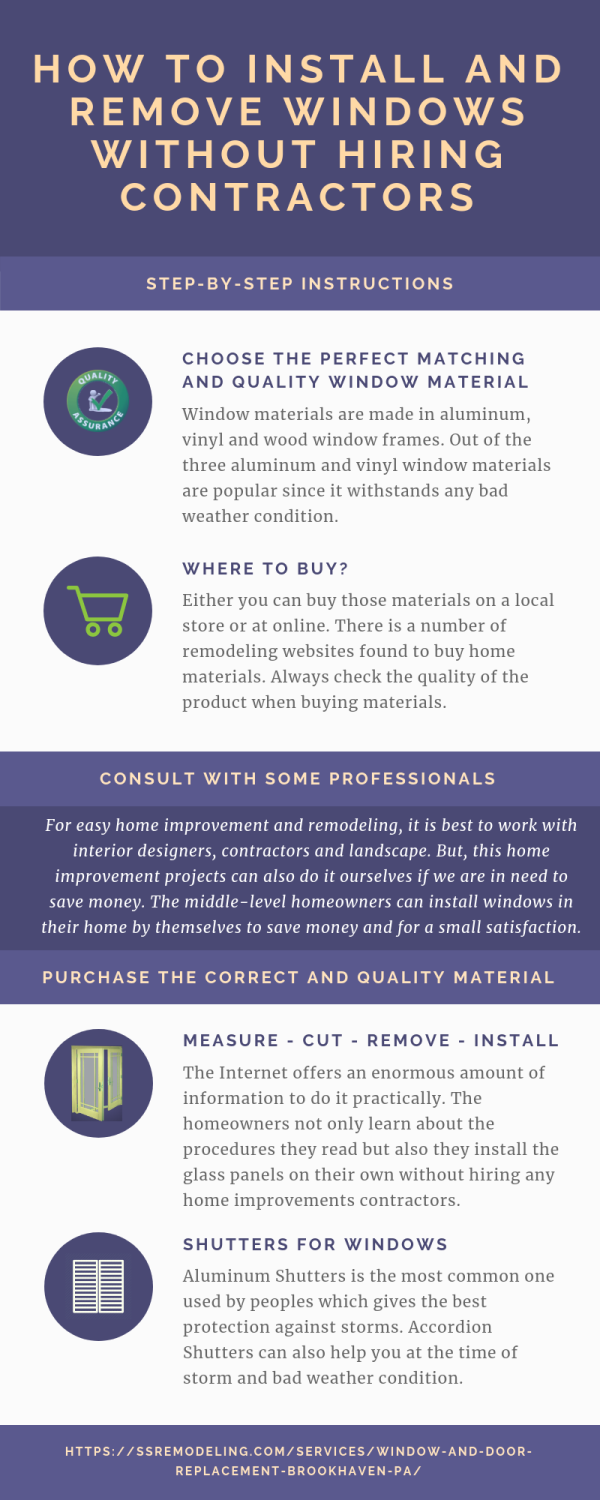 HOW TO INSTALL AND REMOVE WINDOWS WITHOUT HIRING CONTRACTORS

STEP-BY-STEP INSTRUCTIONS

QUALITY ASSURANCE

CHOOSE THE PERFECT MATCHING AND QUALITY WINDOW MATERIAL

Window materials are made in aluminum, vinyl and wood window frames. Out of the three aluminum and vinyl window materials are popular since it withstands any bad weather condition.

WHERE TO BUY?

Either you can buy those materials on a local store or at online. There is a number of remodeling websites found to buy home materials. Always check the quality of the product when buying materials.

CONSULT WITH SOME PROFESSIONALS

For easy home improvement and remodeling, it is best to work with interior designers, contractors and landscape. But, this home improvement projects can also do it ourselves if we are in need to save money. The middle-level homeowners can install windows in their home by themselves to save money and for a small satisfaction.

PURCHASE THE CORRECT AND QUALITY MATERIAL

MEASURE - CUT - REMOVE - INSTALL

The Internet offers an enormous amount of information to do it practically. The homeowners not only learn about the procedures they read but also they install the glass panels on their own without hiring any home improvements contractors.

SHUTTERS FOR WINDOWS

Aluminum Shutters is the most common one used by peoples which gives the best protection against storms. Accordion Shutters can also help you at the time of storm and bad weather condition.

HTTPS://SSREMODELING.COM/SERVICES/WINDOW-AND-DOOR-REPLACEMENT-BROOKHAVEN-PA/